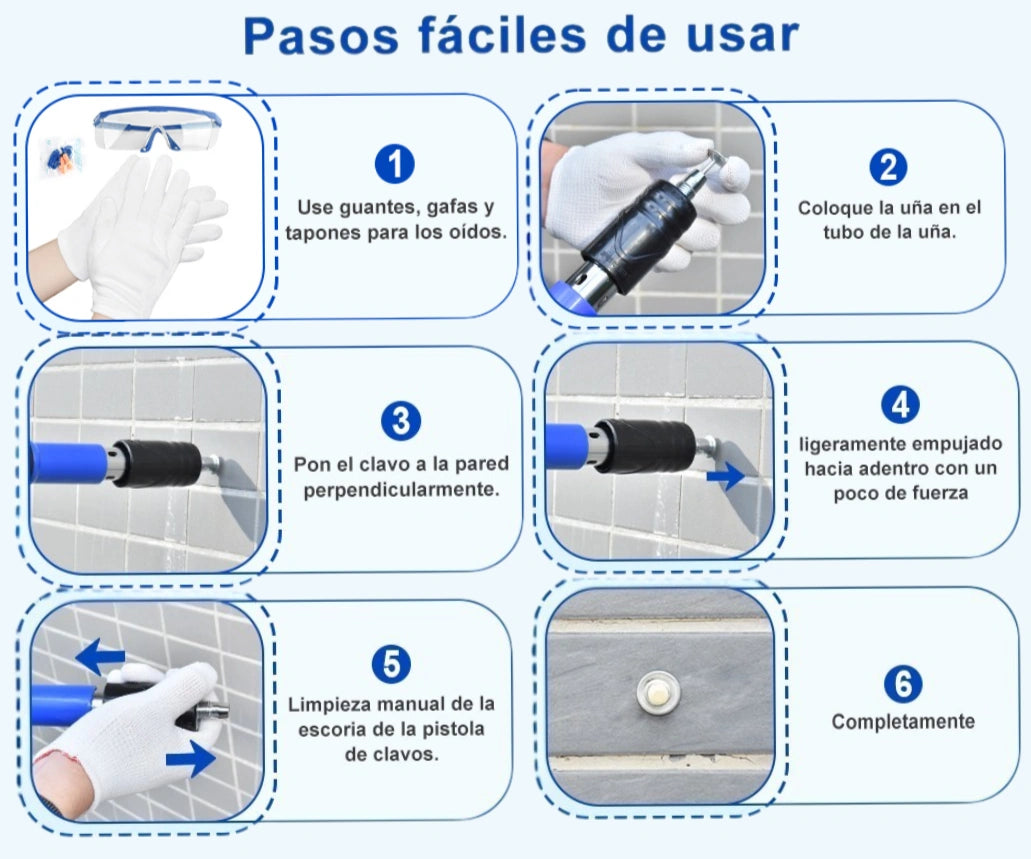 Pasos fáciles de usar

1
Use guantes, gafas y tapones para los oídos.

2
Coloque la uña en el tubo de la uña.

3
Pon el clavo a la pared perpendicularmente.

4
ligeramente empujado hacia adentro con un poco de fuerza

5
Limpieza manual de la escoria de la pistola de clavos.

6
Completamente